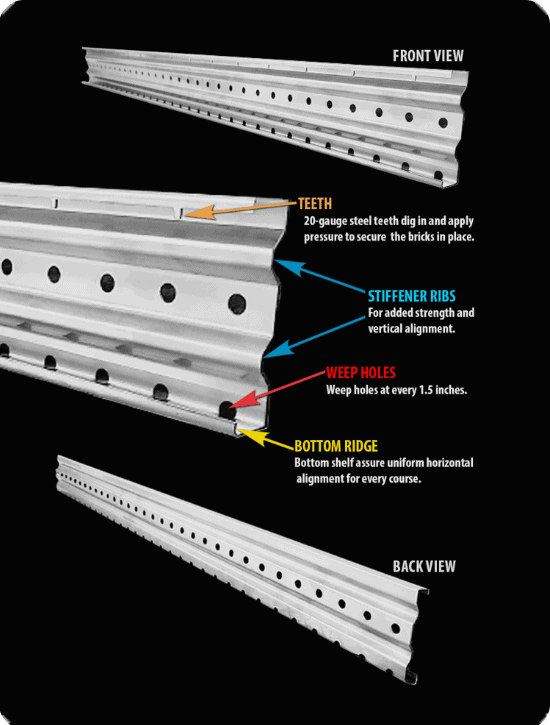 FRONT VIEW

TEETH
20-gauge steel teeth dig in and apply pressure to secure the bricks in place.

STIFFENER RIBS
For added strength and vertical alignment.

WEEP HOLES
Weep holes at every 1.5 inches.

BOTTOM RIDGE
Bottom shelf assure uniform horizontal alignment for every course.

BACK VIEW